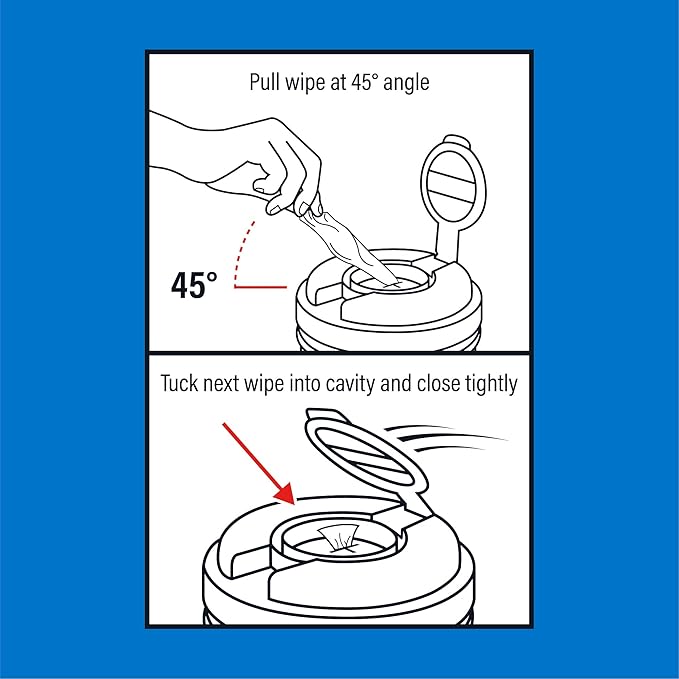 Pull wipe at 45° angle

45°

Tuck next wipe into cavity and close tightly