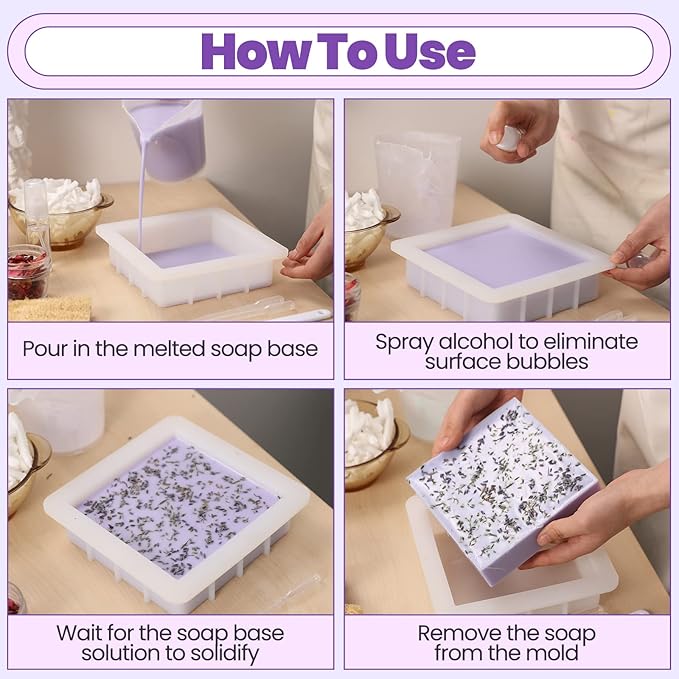 How To Use

Pour in the melted soap base

Spray alcohol to eliminate surface bubbles

Wait for the soap base solution to solidify

Remove the soap from the mold